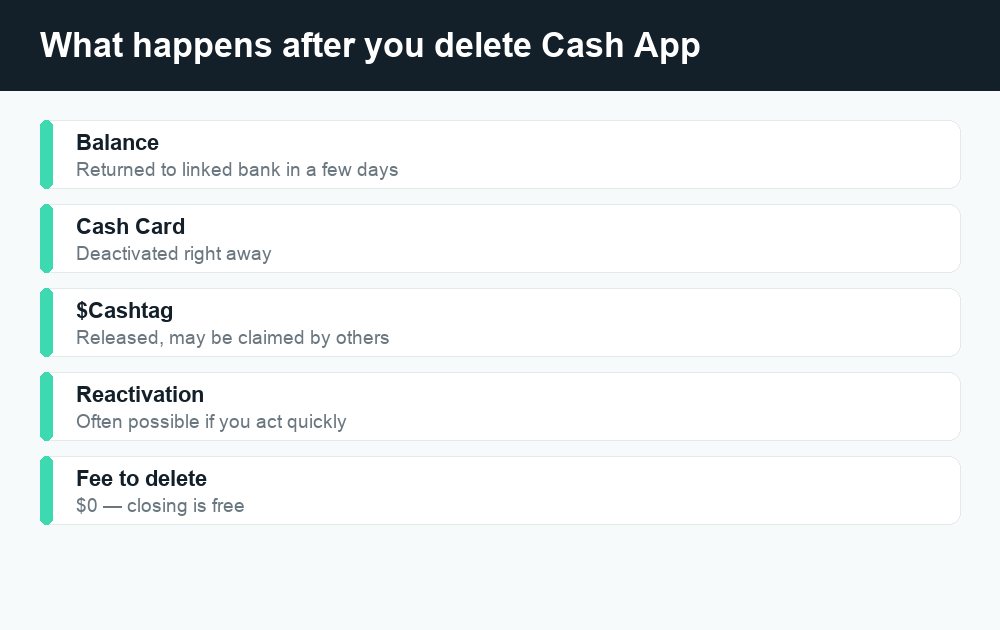 What happens after you delete Cash App

Balance
Returned to linked bank in a few days

Cash Card
Deactivated right away

\$Cashtag
Released, may be claimed by others

Reactivation
Often possible if you act quickly

Fee to delete
\$0 — closing is free